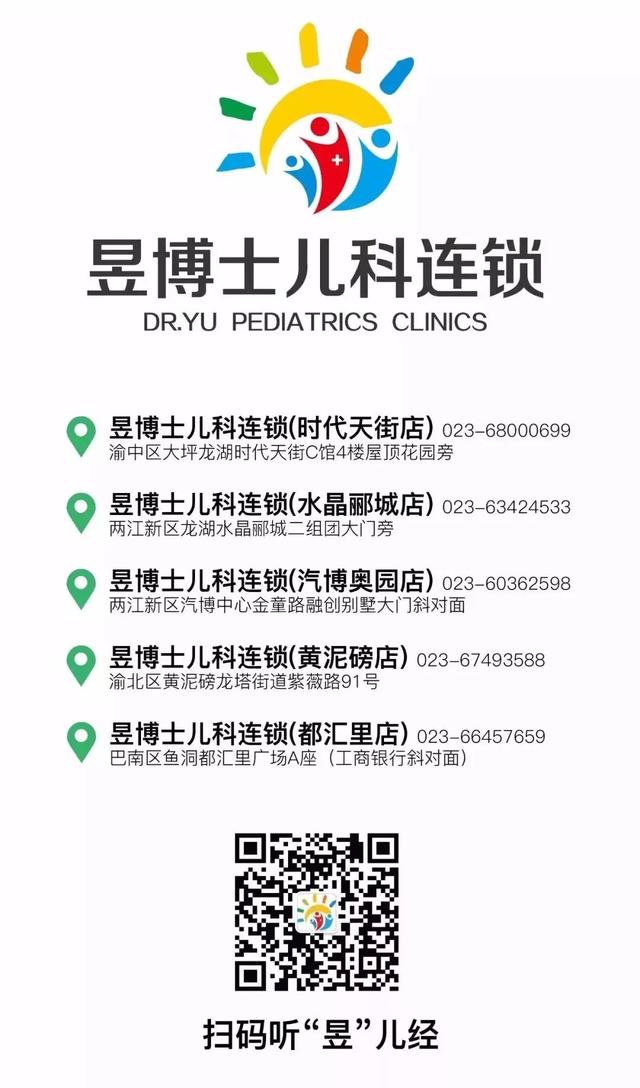 昱博士儿科连锁
DR.YU PEDIATRICS CLINICS

昱博士儿科连锁(时代天街店) 023-68000699
渝中区大坪龙湖时代天街C馆4楼屋顶花园旁

昱博士儿科连锁(水晶郦城店) 023-63424533
两江新区龙湖水晶郦城二组团大门旁

昱博士儿科连锁(汽博奥园店) 023-60362598
两江新区汽博中心金童路融创别墅大门斜对面

昱博士儿科连锁(黄泥磅店) 023-67493588
渝北区黄泥磅龙塔街道紫薇路91号

昱博士儿科连锁(都汇里店) 023-66457659
巴南区鱼洞都汇里广场A座（工商银行斜对面）

扫码听“昱”儿经